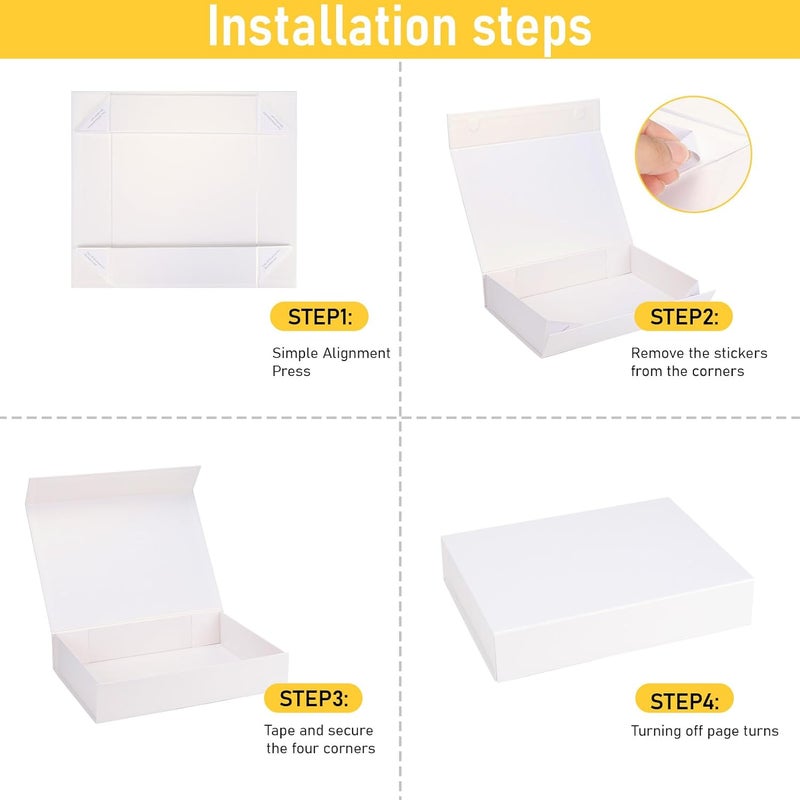 Installation steps

STEP1:

Simple Alignment Press

STEP2:

Remove the stickers from the corners

STEP3:

Tape and secure the four corners

STEP4:

Turning off page turns